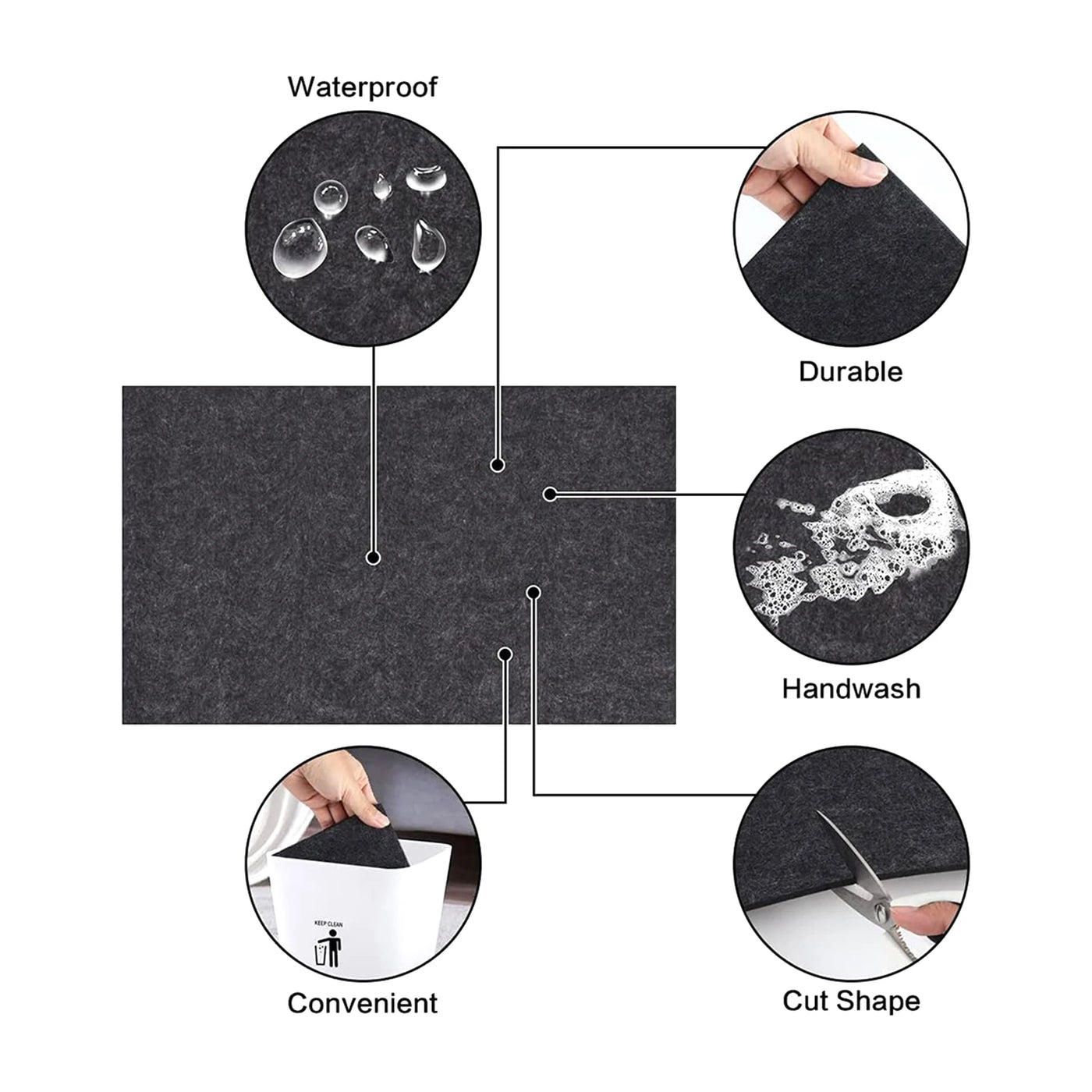 Waterproof

Durable

Handwash

KEEP CLEAN

Convenient

Cut Shape