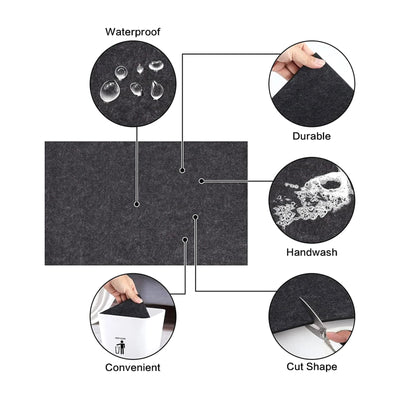 Waterproof

Durable

Handwash

Convenient

Cut Shape